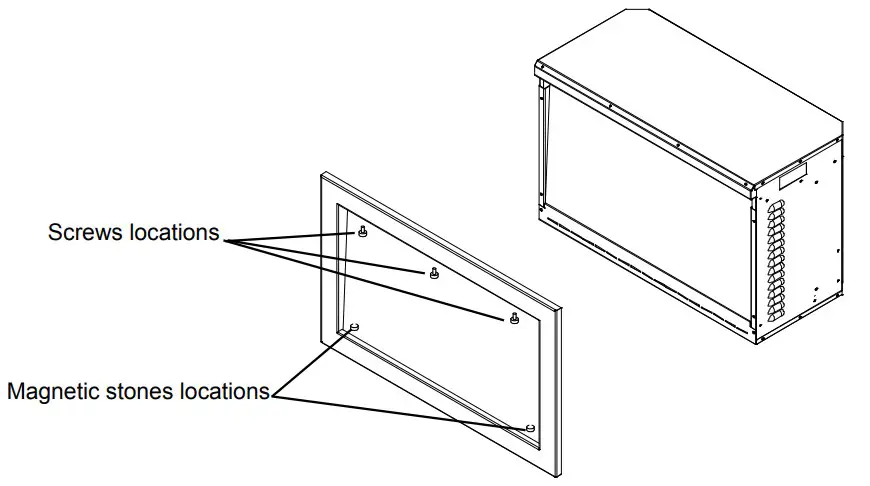 Screws locations

Magnetic stones locations