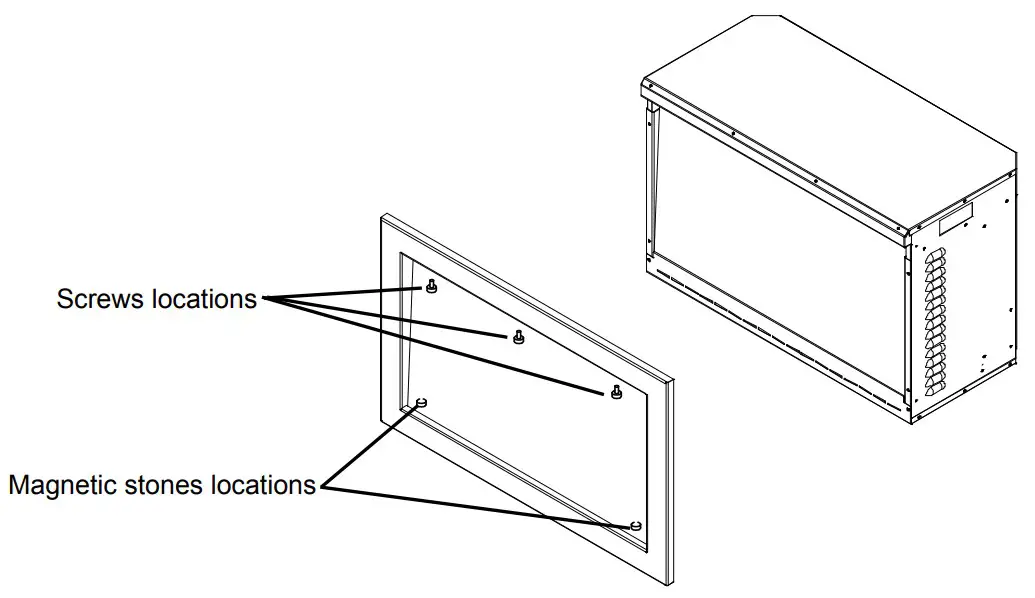 Screws locations

Magnetic stones locations