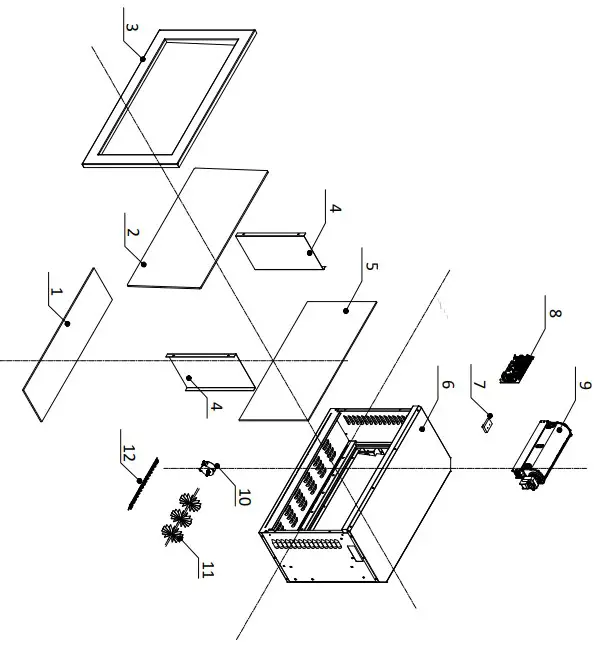 3
2
4
1
5
4
8
6
7
9
12
10
11