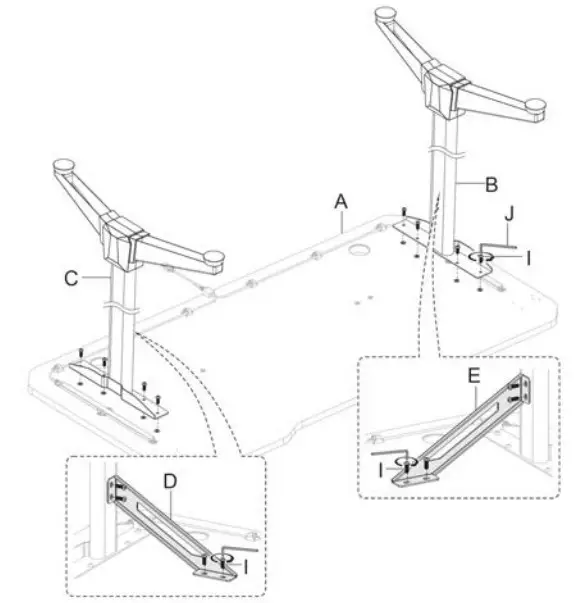 B
A
J
I
C
E
I
D
I