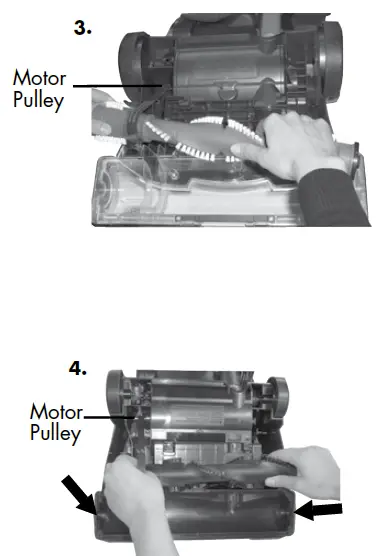 3.

Motor Pulley

4.

Motor Pulley