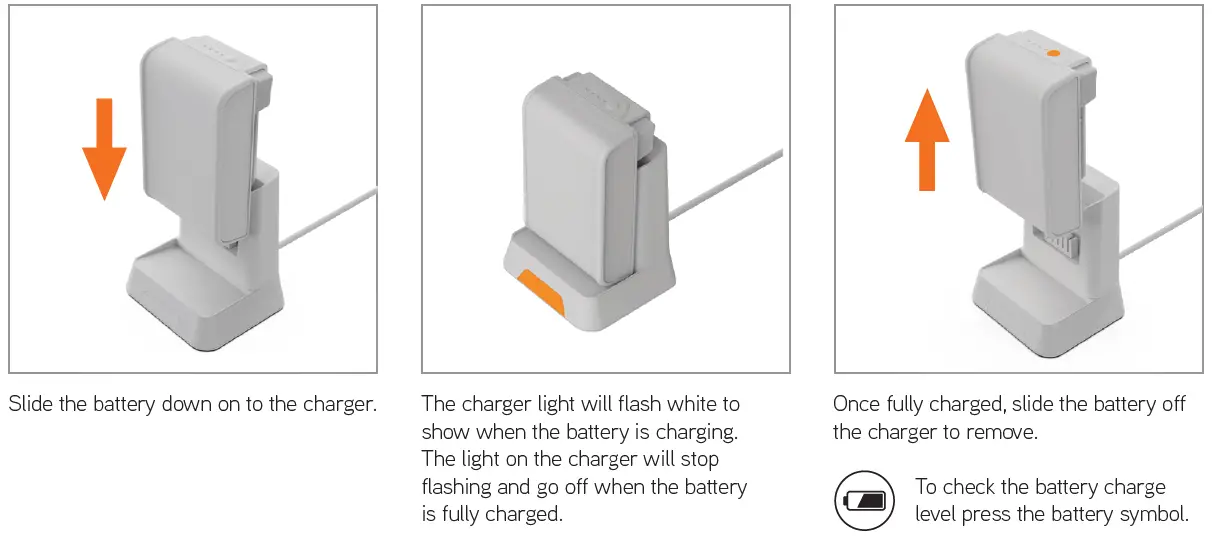 Slide the battery down on to the charger.

The charger light will flash white to show when the battery is charging. The light on the charger will stop flashing and go off when the battery is fully charged.

Once fully charged, slide the battery off the charger to remove.

To check the battery charge level press the battery symbol.