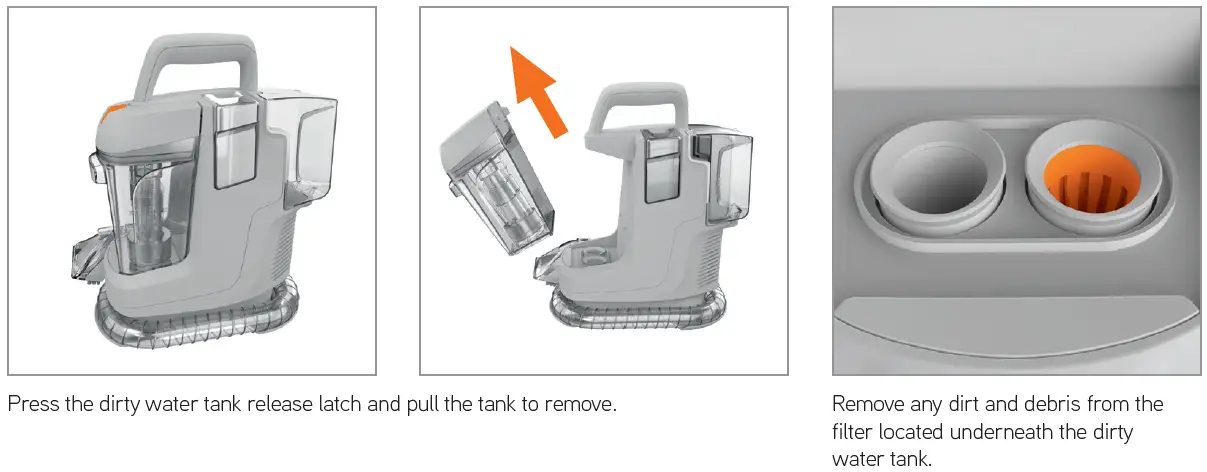 Press the dirty water tank release latch and pull the tank to remove.

Remove any dirt and debris from the filter located underneath the dirty water tank.