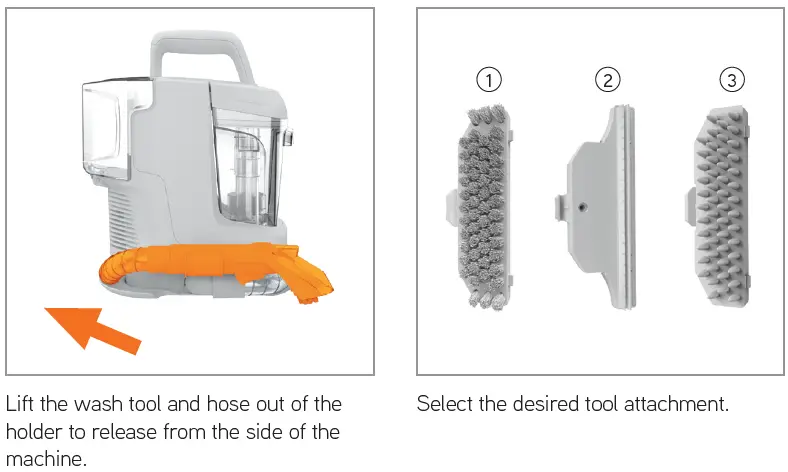 Lift the wash tool and hose out of the holder to release from the side of the machine.

①
②
③

Select the desired tool attachment.