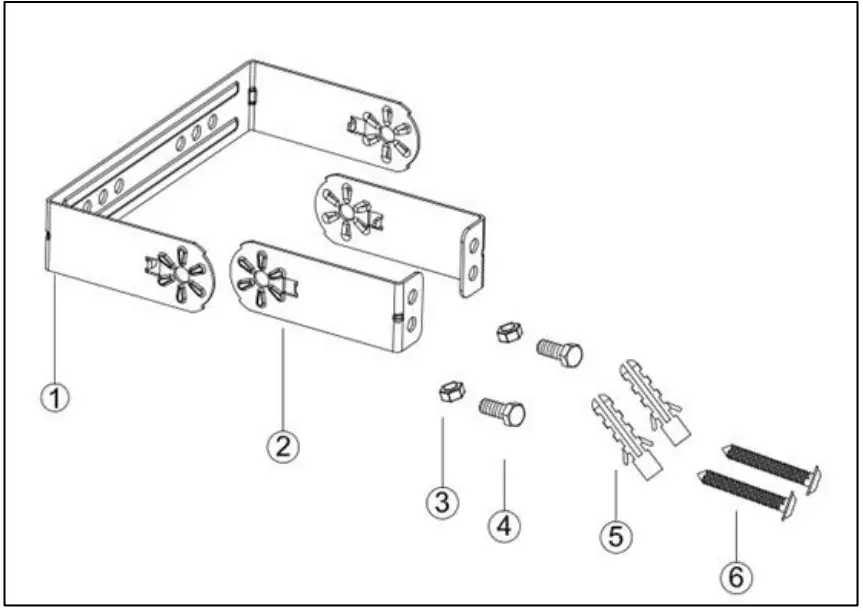 1
2
3
4
5
6