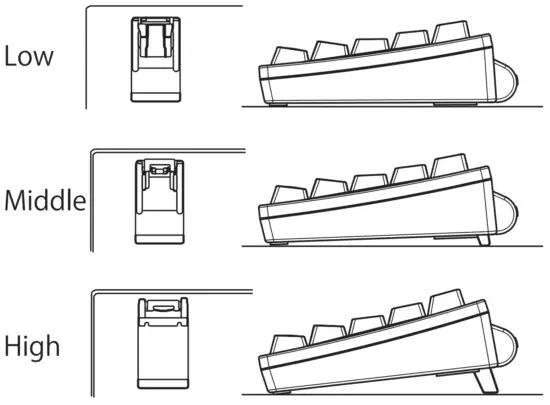 Low

Middle

High