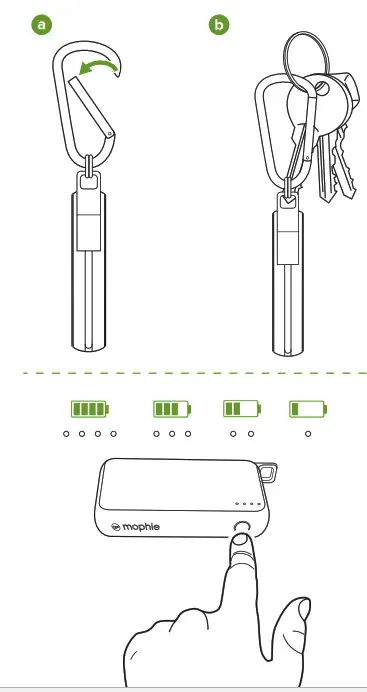 a

b

mophie