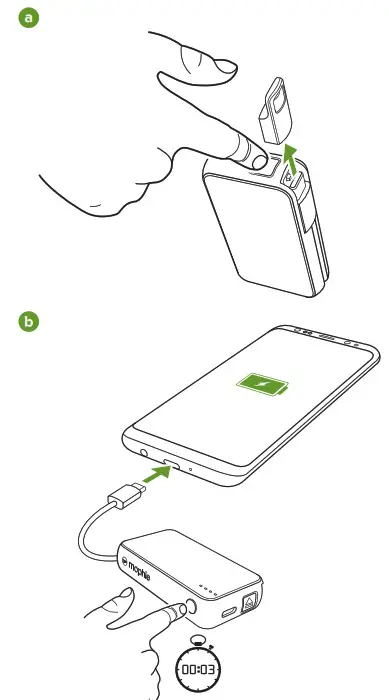 a

b

mophie

00:03