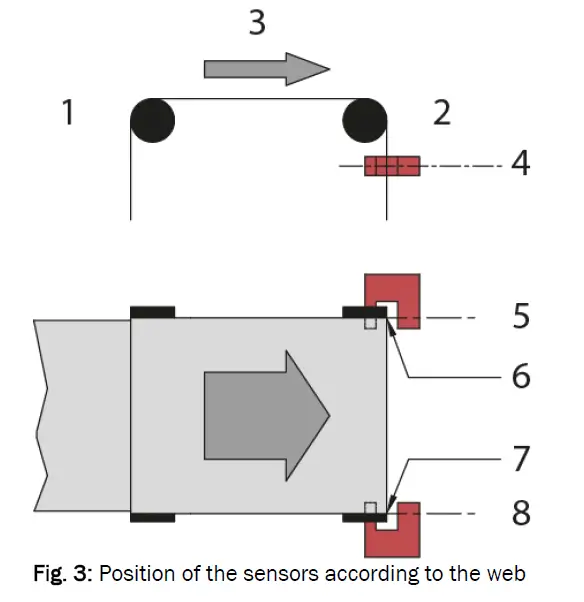 3

1

2

4

5

6

7

8

Fig. 3: Position of the sensors according to the web