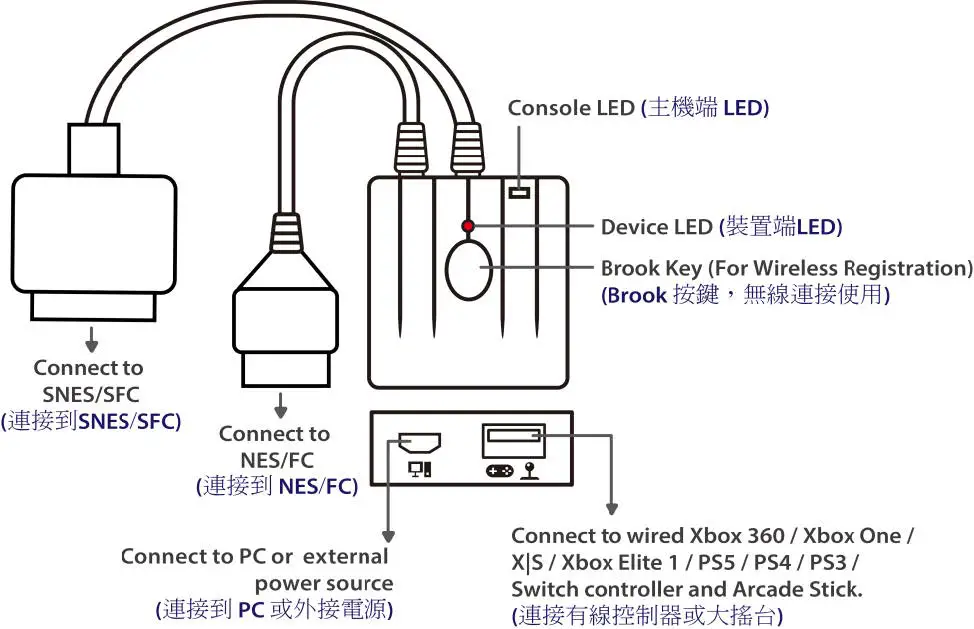 Console LED (主機端 LED)

Device LED (裝置端LED)

Brook Key (For Wireless Registration)
(Brook 按鍵，無線連接使用)

Connect to SNES/SFC
(連接到SNES/SFC)

Connect to NES/FC
(連接到 NES/FC)

Connect to PC or external power source
(連接到 PC 或外接電源)

Connect to wired Xbox 360 / Xbox One / X|S / Xbox Elite 1 / PS5 / PS4 / PS3 / Switch controller and Arcade Stick.
(連接有線控制器或大搖台)