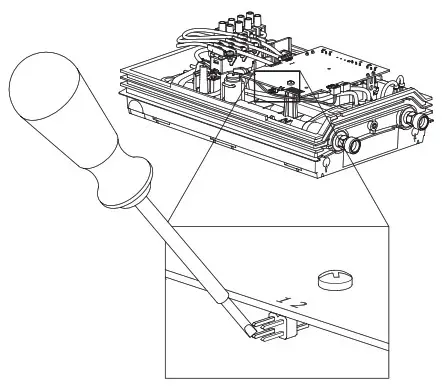 1 2