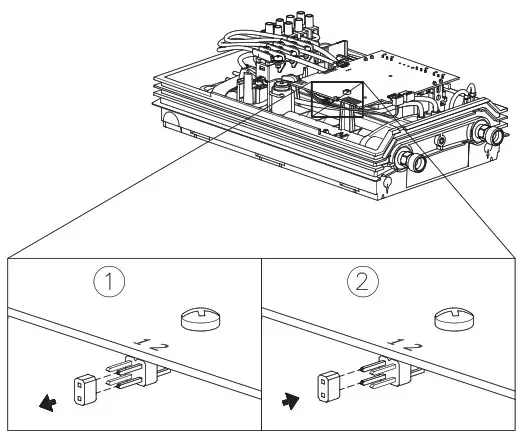 ①
1 2

②
1 2