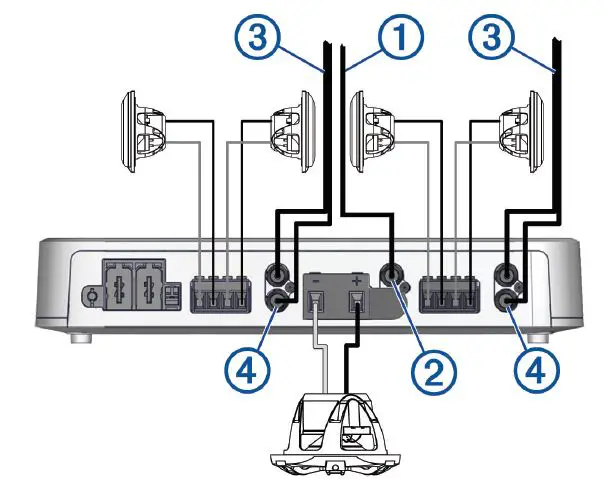 3
1
3
-
+
4
2
4