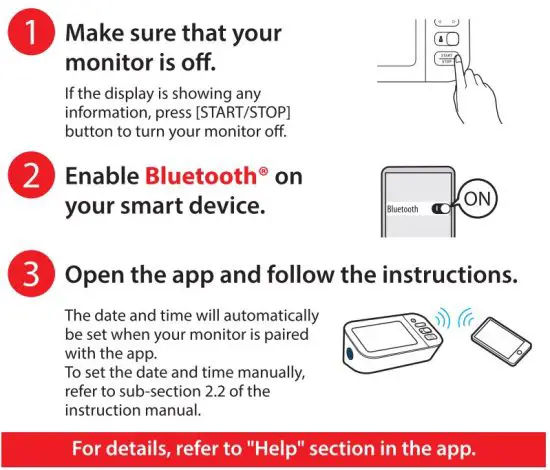 1 Make sure that your monitor is off.

If the display is showing any information, press [START/STOP] button to turn your monitor off.

START STOP

2 Enable Bluetooth® on your smart device.

Bluetooth ON

3 Open the app and follow the instructions.

The date and time will automatically be set when your monitor is paired with the app.
To set the date and time manually, refer to sub-section 2.2 of the instruction manual.

For details, refer to "Help" section in the app.