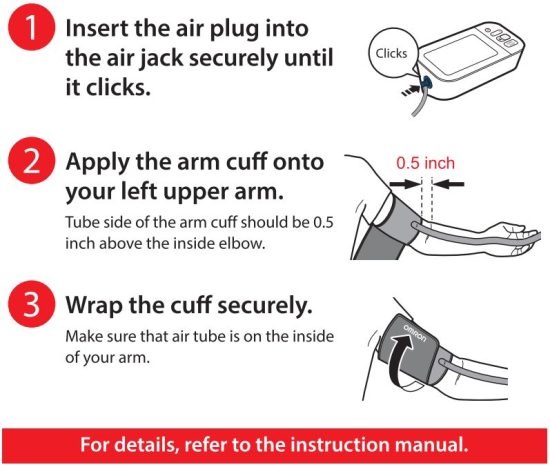 1 Insert the air plug into the air jack securely until it clicks.

Clicks

2 Apply the arm cuff onto your left upper arm.

Tube side of the arm cuff should be 0.5 inch above the inside elbow.

0.5 inch

3 Wrap the cuff securely.

Make sure that air tube is on the inside of your arm.

OMRON

For details, refer to the instruction manual.