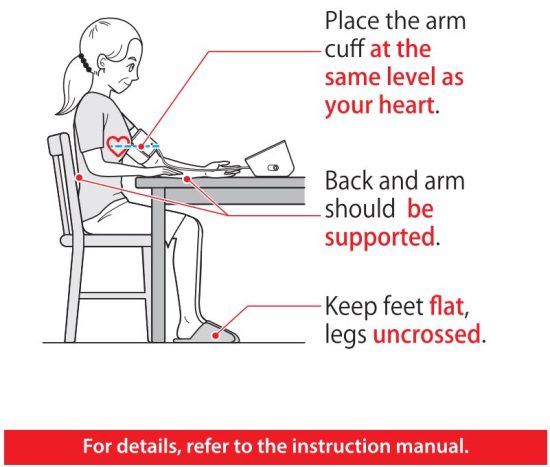 Place the arm cuff at the same level as your heart.

Back and arm should be supported.

Keep feet flat, legs uncrossed.

For details, refer to the instruction manual.