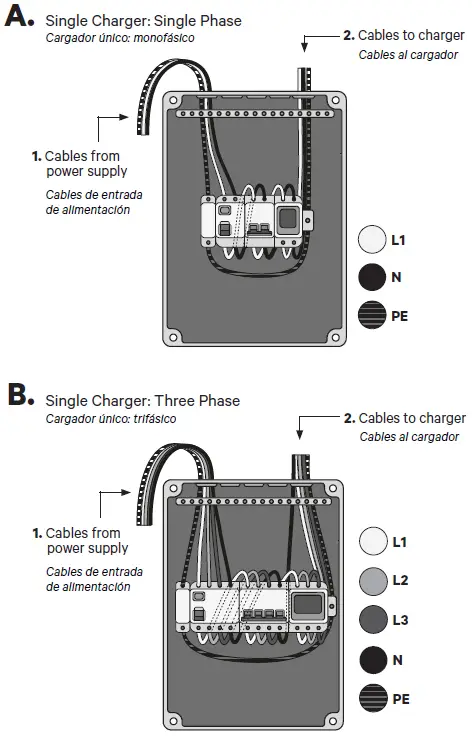 A. Single Charger: Single Phase
Cargador único: monofásico

2. Cables to charger
Cables al cargador

1. Cables from power supply
Cables de entrada de alimentación

L1
N
PE

B. Single Charger: Three Phase
Cargador único: trifásico

2. Cables to charger
Cables al cargador

1. Cables from power supply
Cables de entrada de alimentación

L1
L2
L3
N
PE