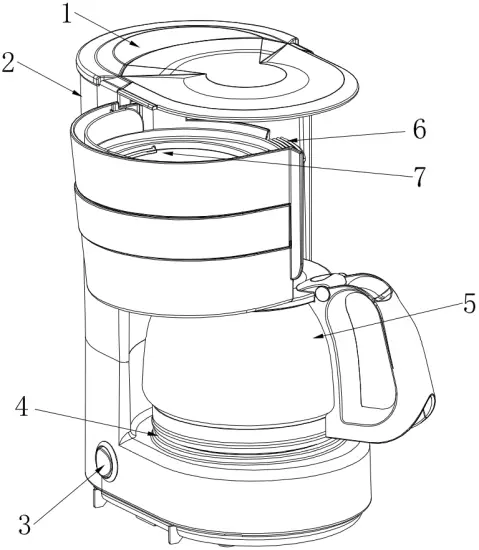 1
2
6
7
5
4
3