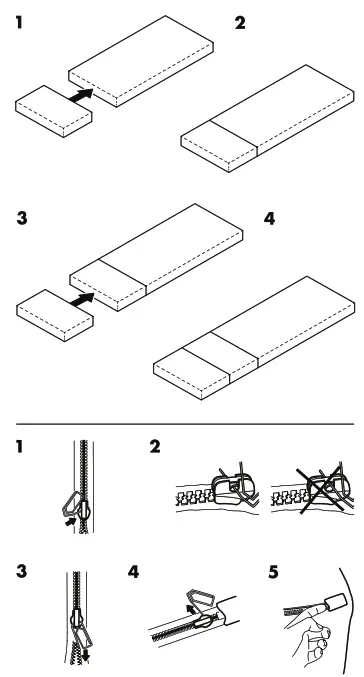 1
2
3
4
1
2
3
4
5