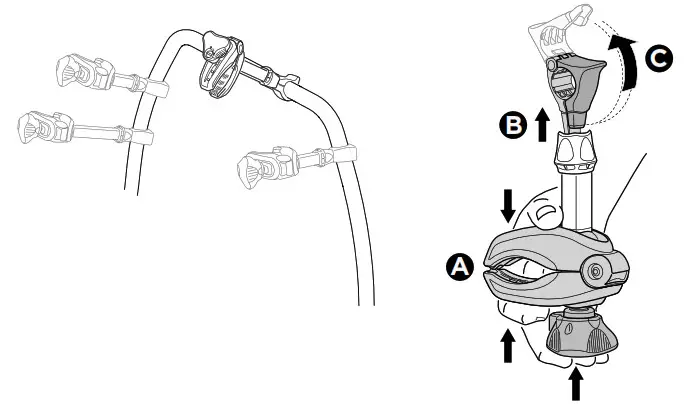 C
B
A