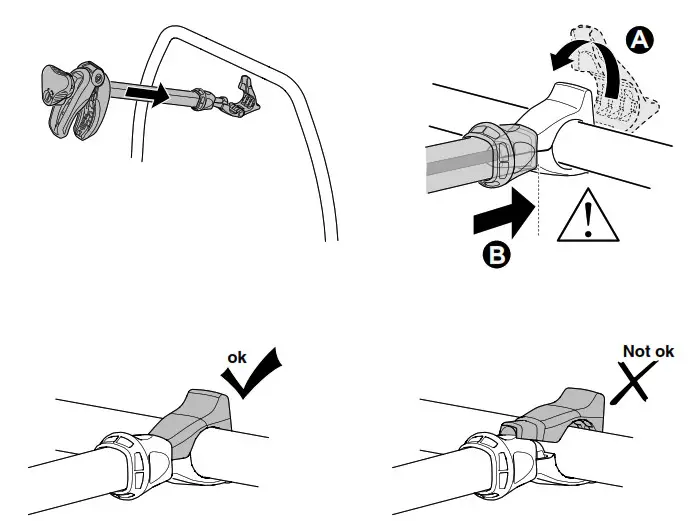 A

B

ok

Not ok