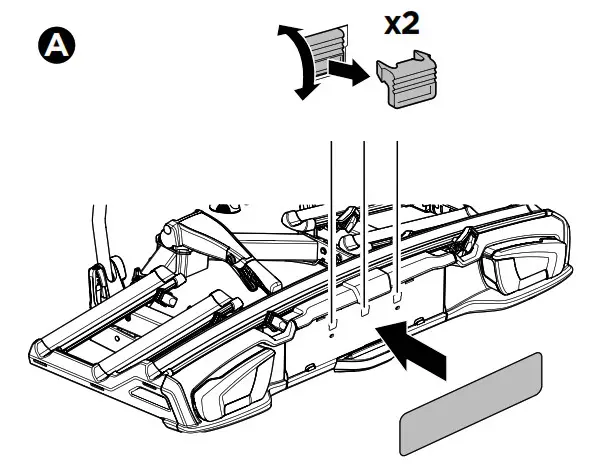 A
x2