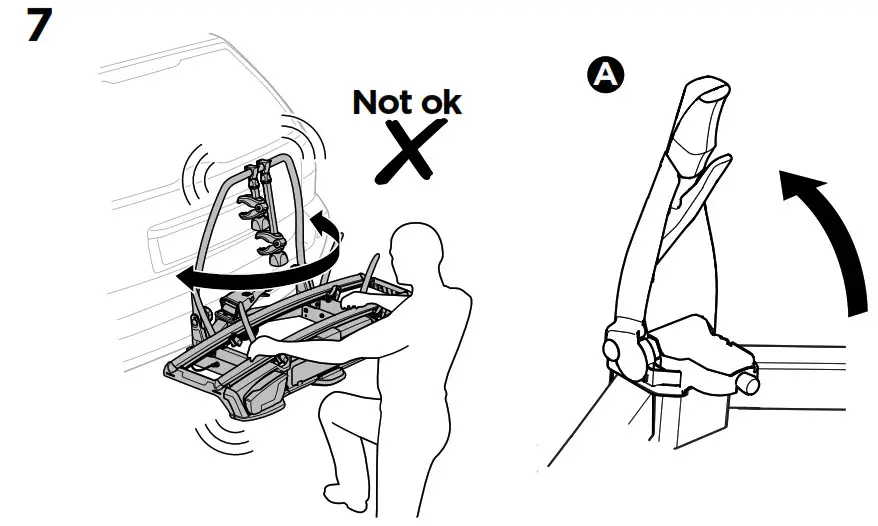 7

Not ok

A