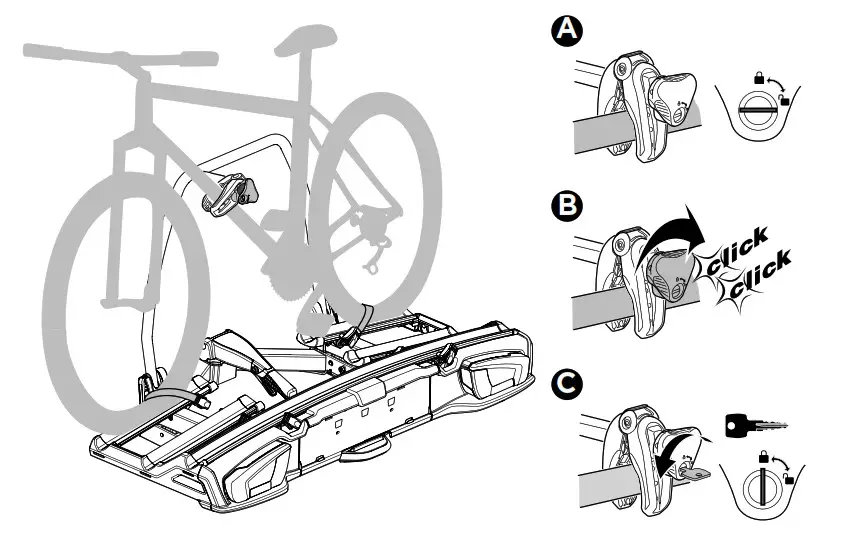 A

B

click
click

C