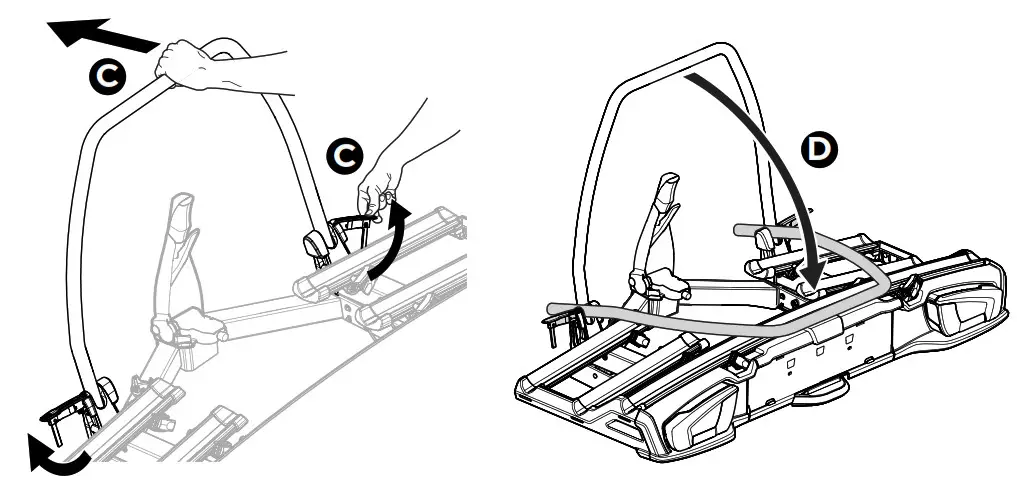 C

C

D