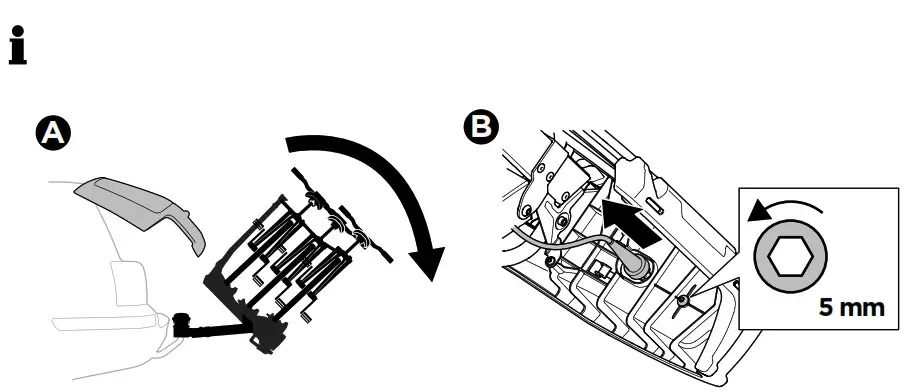 i

A

B

5 mm