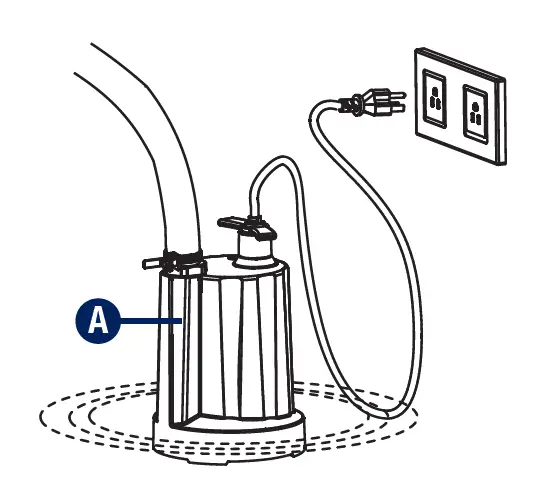 A