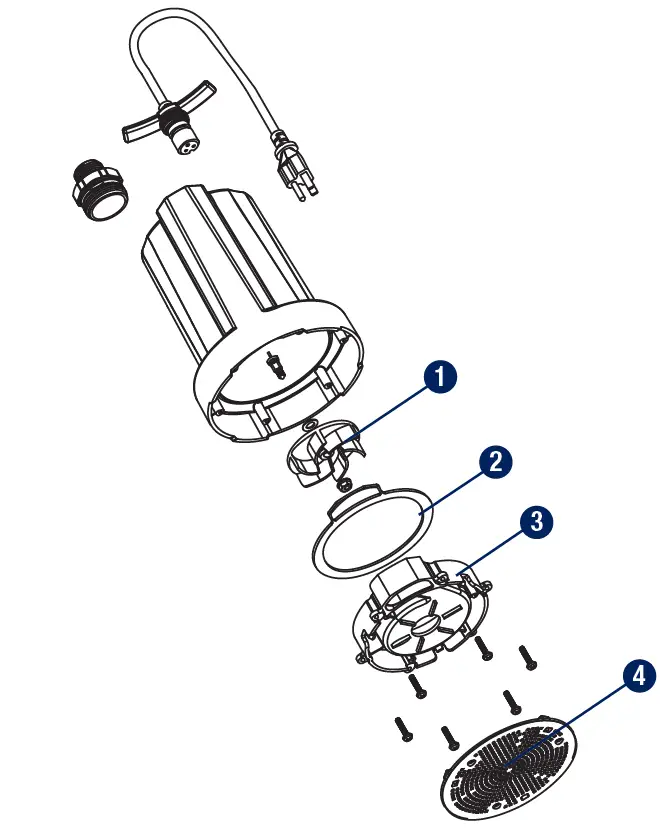 1
2
3
4