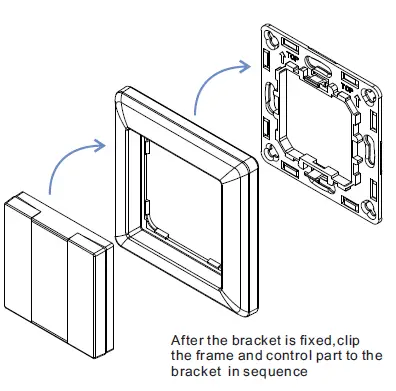 TOP
TOP

After the bracket is fixed,clip the frame and control part to the bracket in sequence