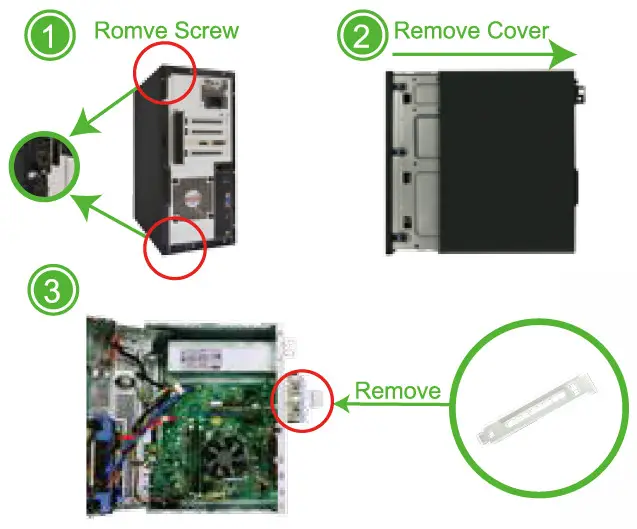 1 Romve Screw

2 Remove Cover

3

Remove