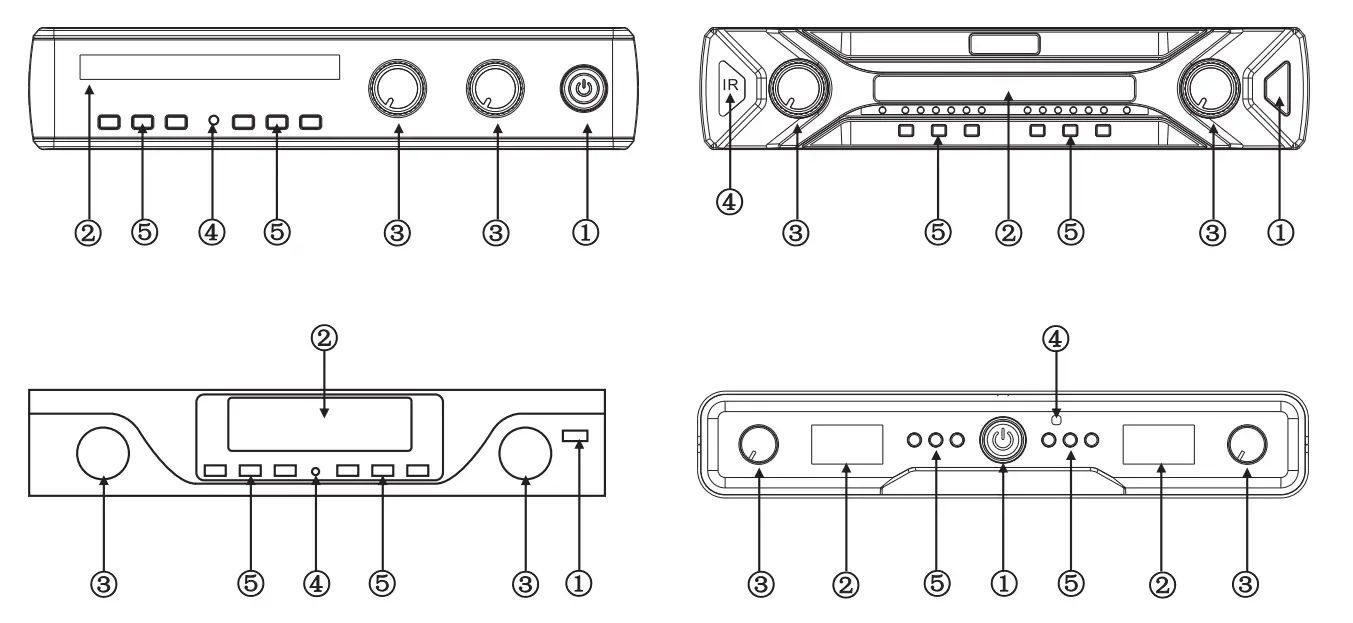 ② ⑤ ④ ⑤ ③ ③ ①

IR
④
③ ⑤ ② ⑤ ③ ①

②
③ ⑤ ④ ⑤ ③ ①

④
③ ② ⑤ ① ⑤ ② ③