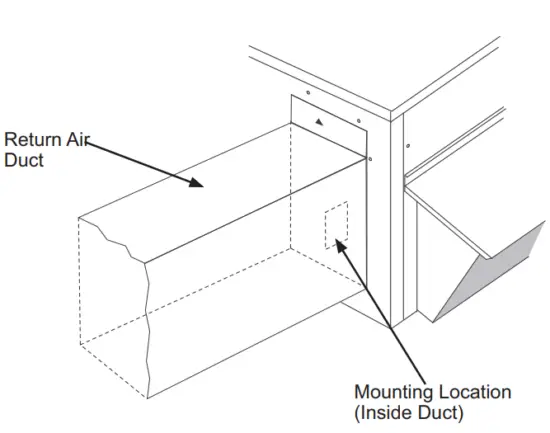 Return Air
Duct

Mounting Location
(Inside Duct)