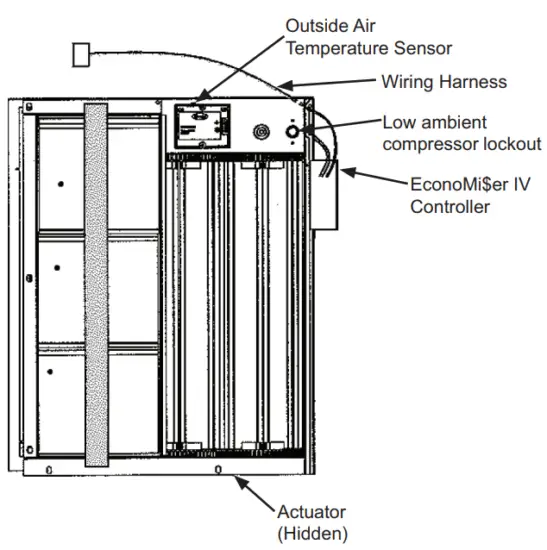 Outside Air Temperature Sensor

Wiring Harness

Low ambient compressor lockout

EconoMi$er IV Controller

Actuator (Hidden)