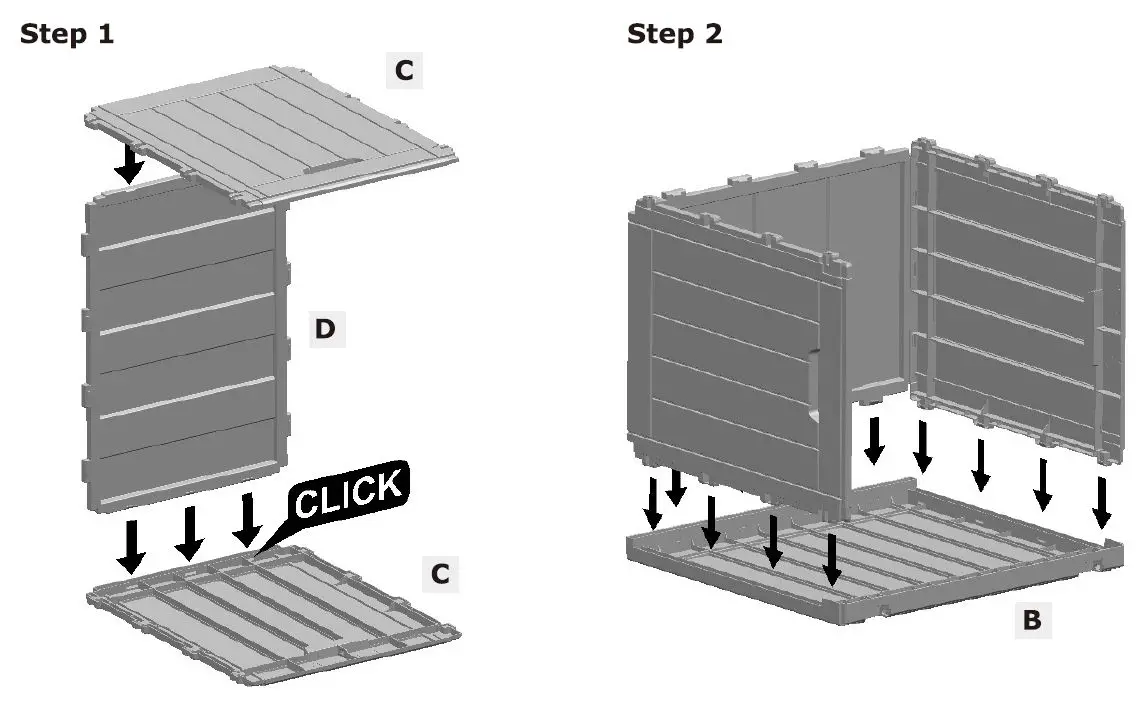 Step 1

C

D

CLICK

C

Step 2

B