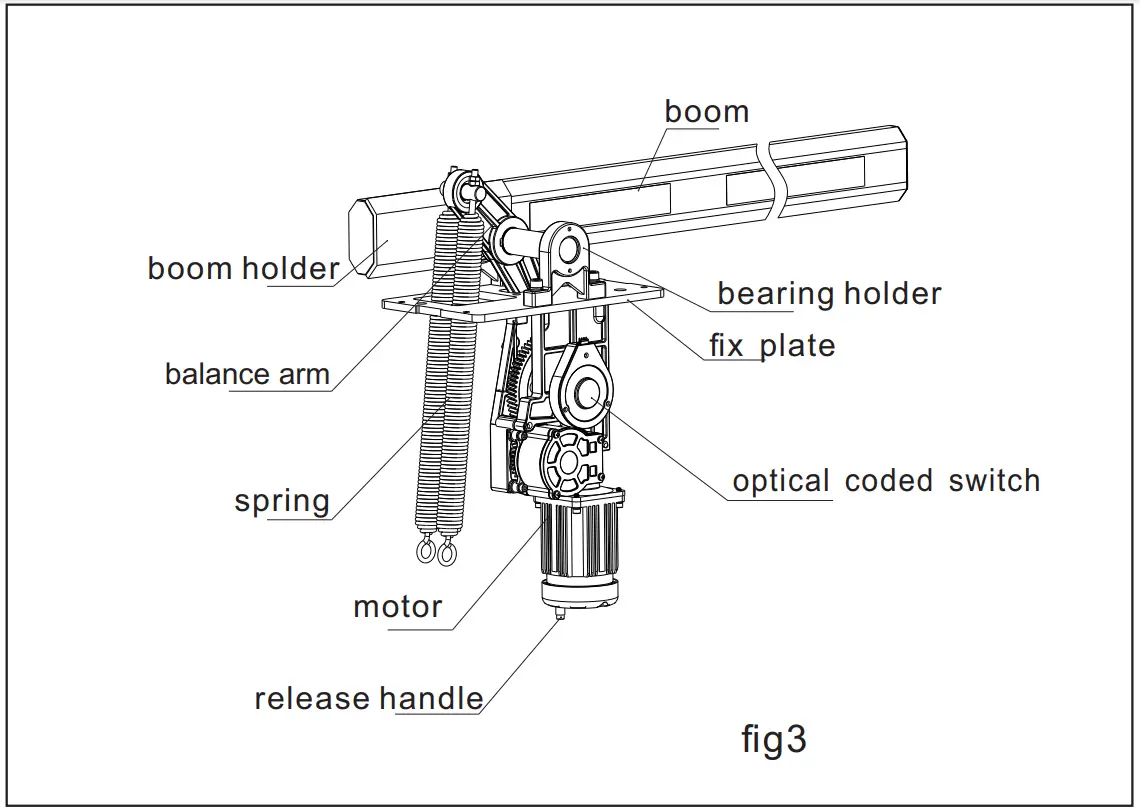 boom

boom holder

bearing holder

fix plate

balance arm

optical coded switch

spring

motor

release handle

fig3