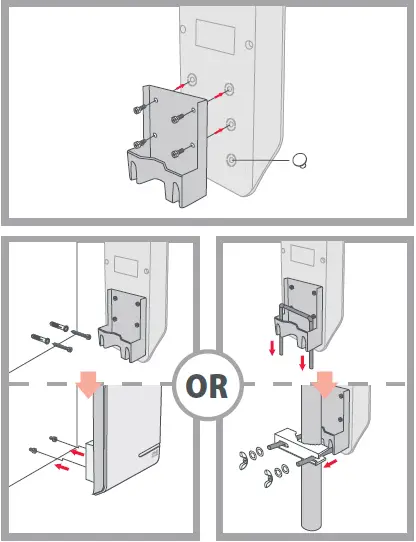 OR