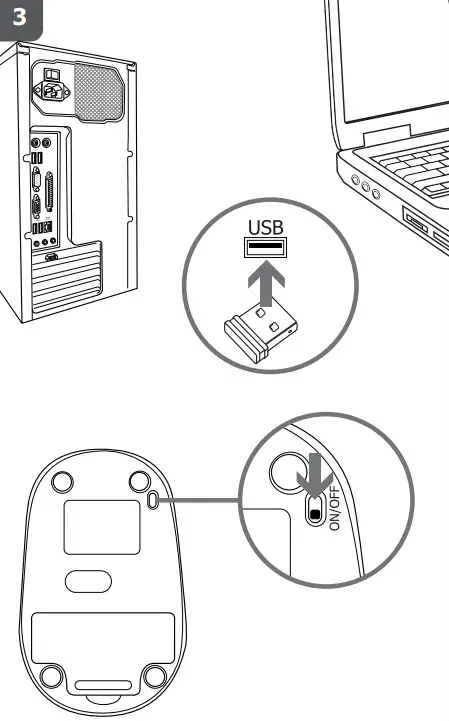 3

USB

ON/OFF