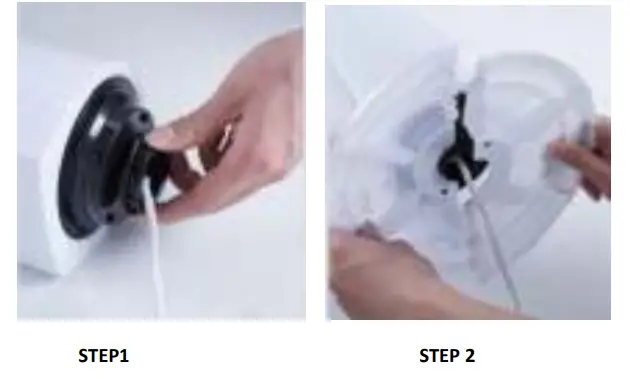 STEP1

STEP 2