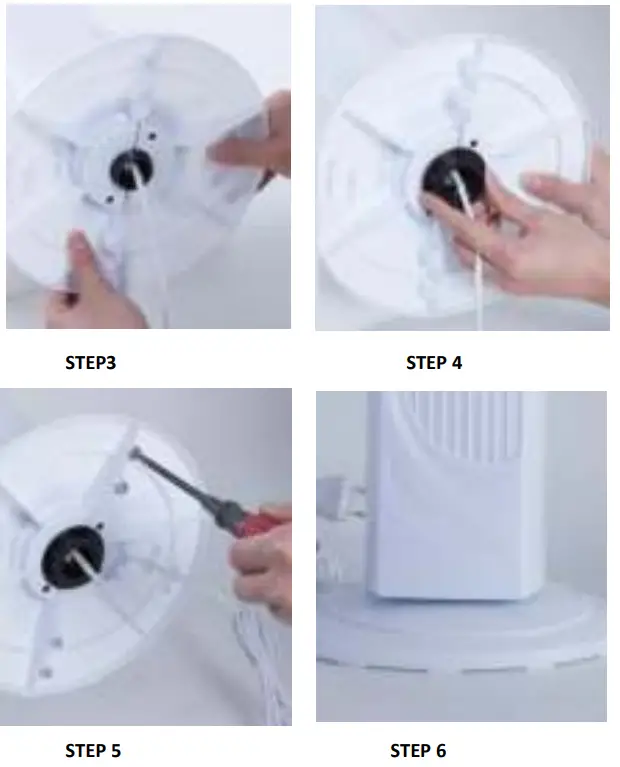 STEP3

STEP 4

STEP 5

STEP 6