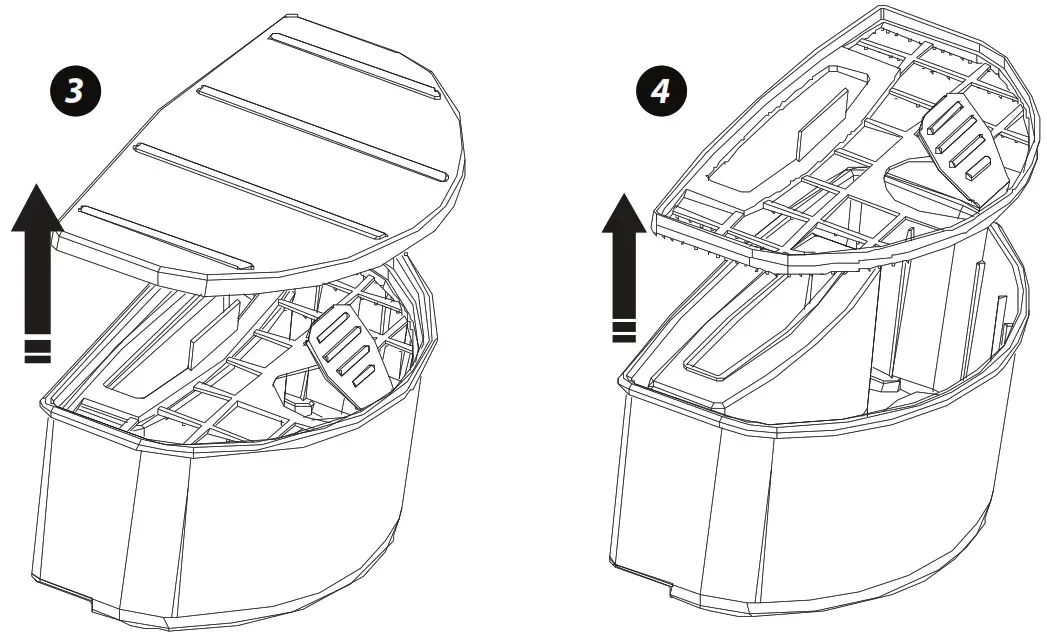 3

4