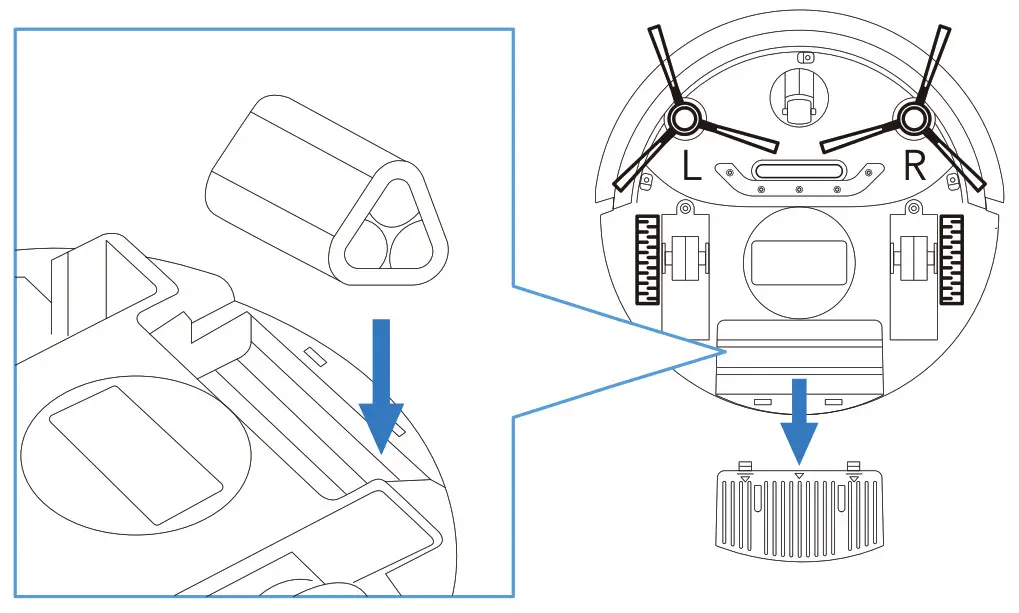 L
R