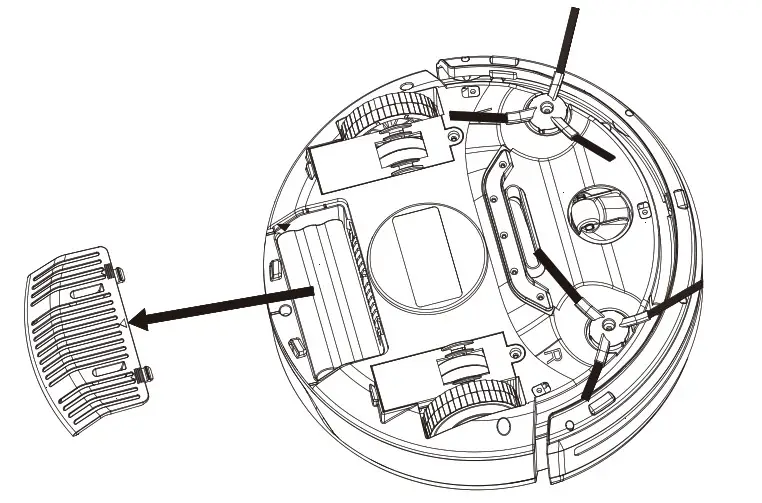 R