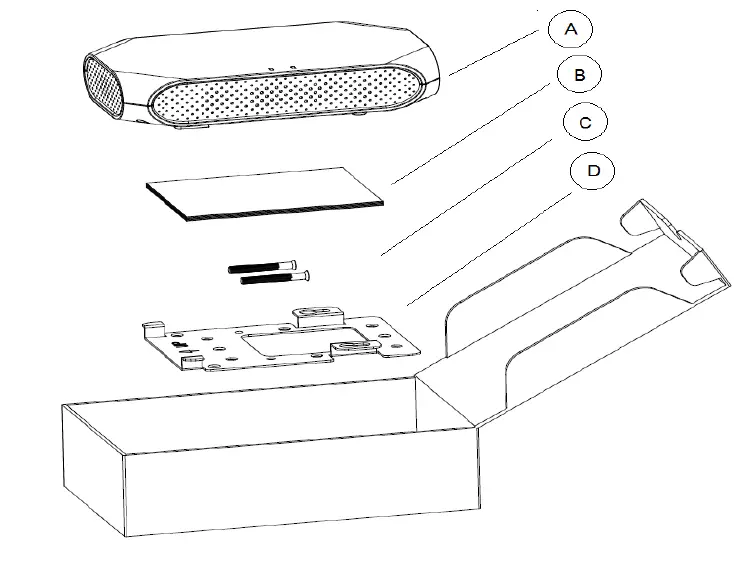 A
B
C
D