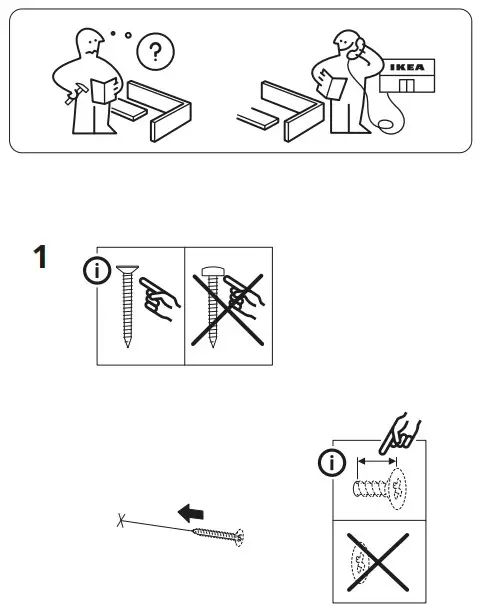 ?
IKEA

1
i

i