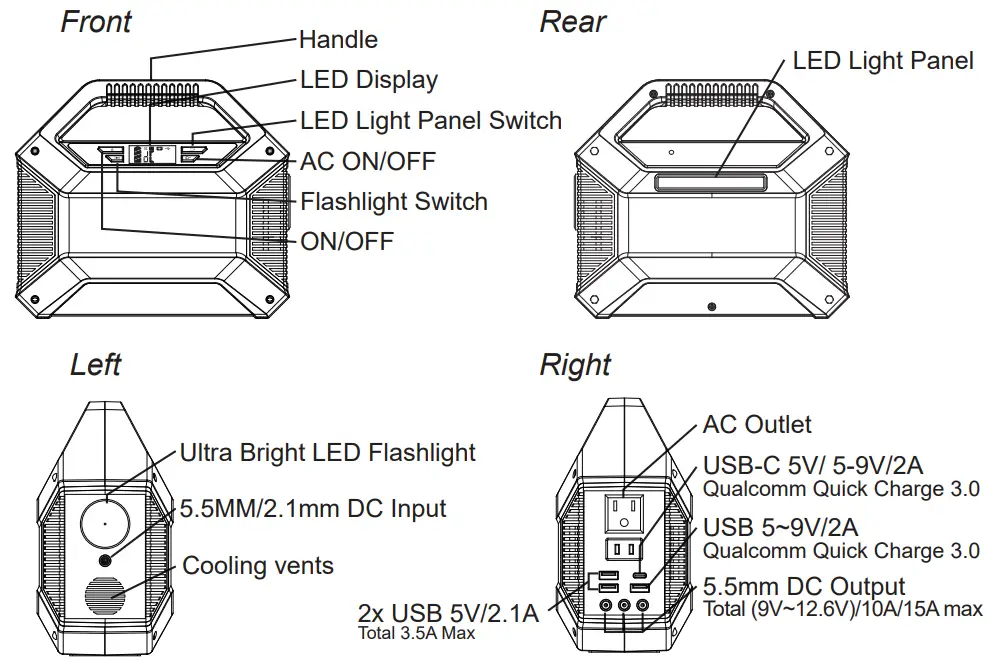 Front

Handle
LED Display
LED Light Panel Switch
AC ON/OFF
Flashlight Switch
ON/OFF

Rear

LED Light Panel

Left

Ultra Bright LED Flashlight
5.5MM/2.1mm DC Input
Cooling vents

Right

AC Outlet
USB-C 5V/ 5-9V/2A
Qualcomm Quick Charge 3.0
USB 5~9V/2A
Qualcomm Quick Charge 3.0
5.5mm DC Output
Total (9V~12.6V)/10A/15A max
2x USB 5V/2.1A
Total 3.5A Max