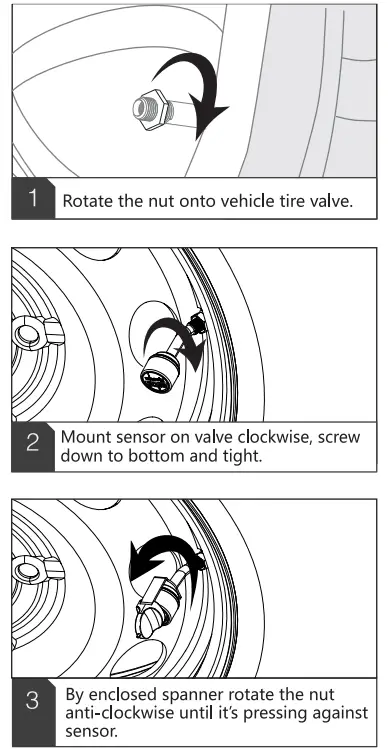 1 Rotate the nut onto vehicle tire valve.

2 Mount sensor on valve clockwise, screw down to bottom and tight.

3 By enclosed spanner rotate the nut anti-clockwise until it's pressing against sensor.